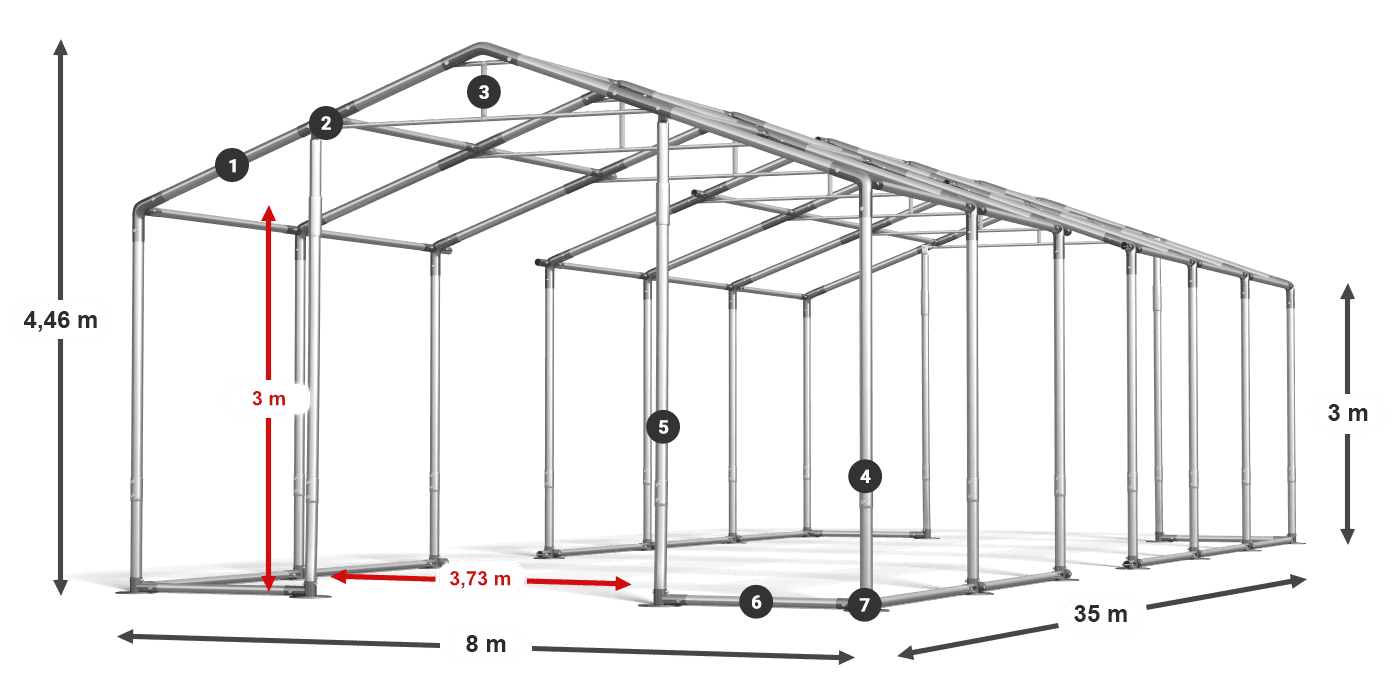 4,46 m
1
2
3
3 m
5
4
3 m
3,73 m
6
7
8 m
35 m