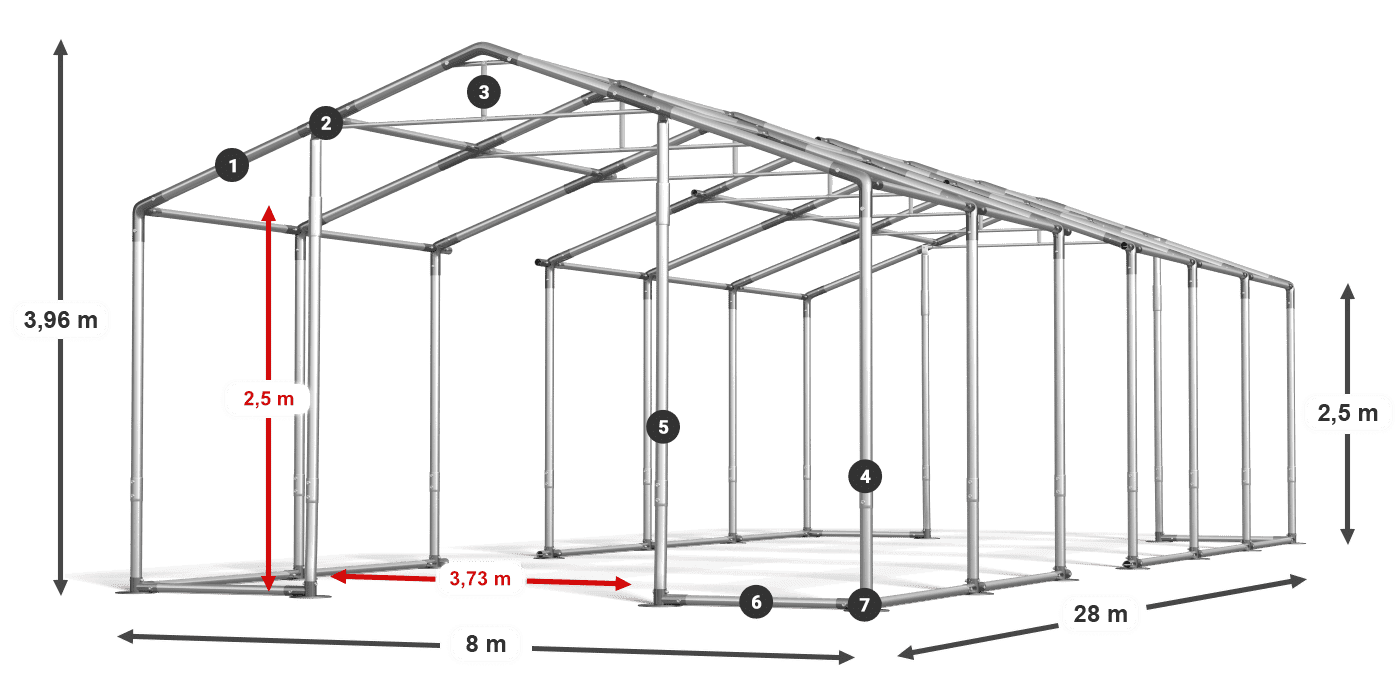 3,96 m
1
2
3
2,5 m
5
4
2,5 m
3,73 m
6
7
8 m
28 m