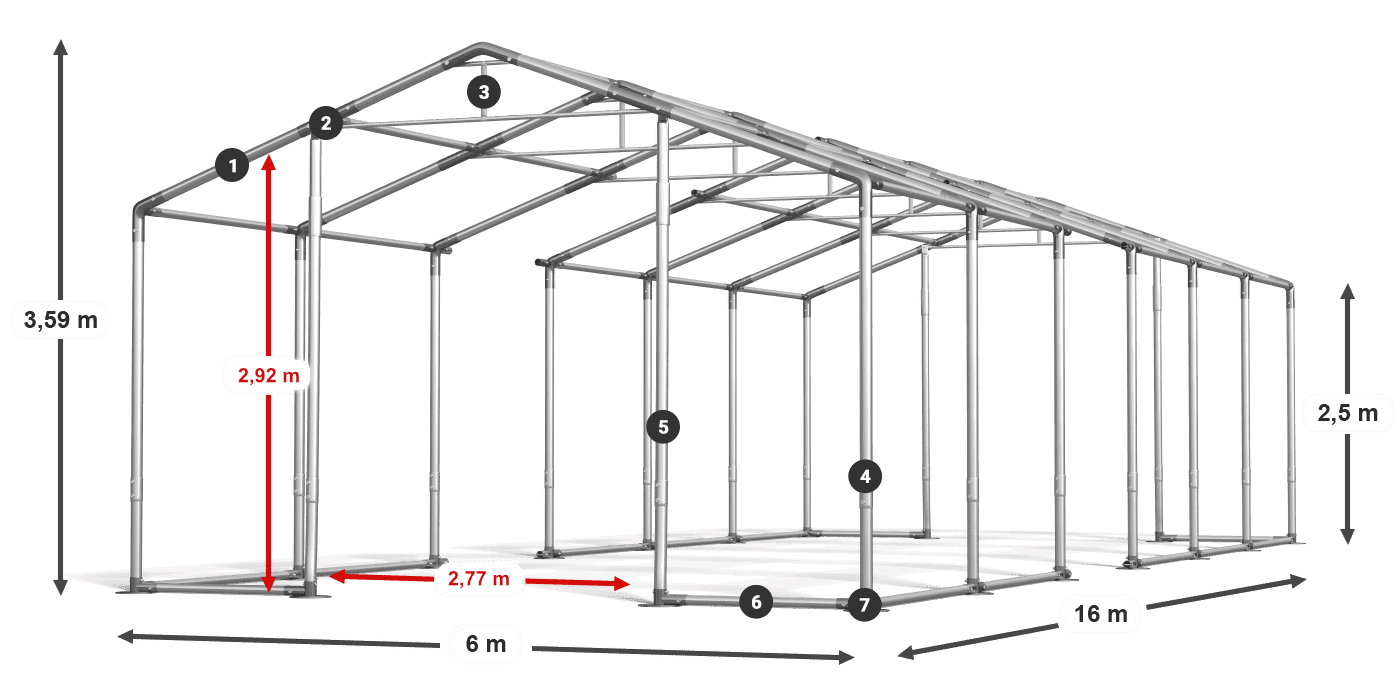 3,59 m
1
2
3
2,92 m
5
4
2,5 m
2,77 m
6
7
6 m
16 m