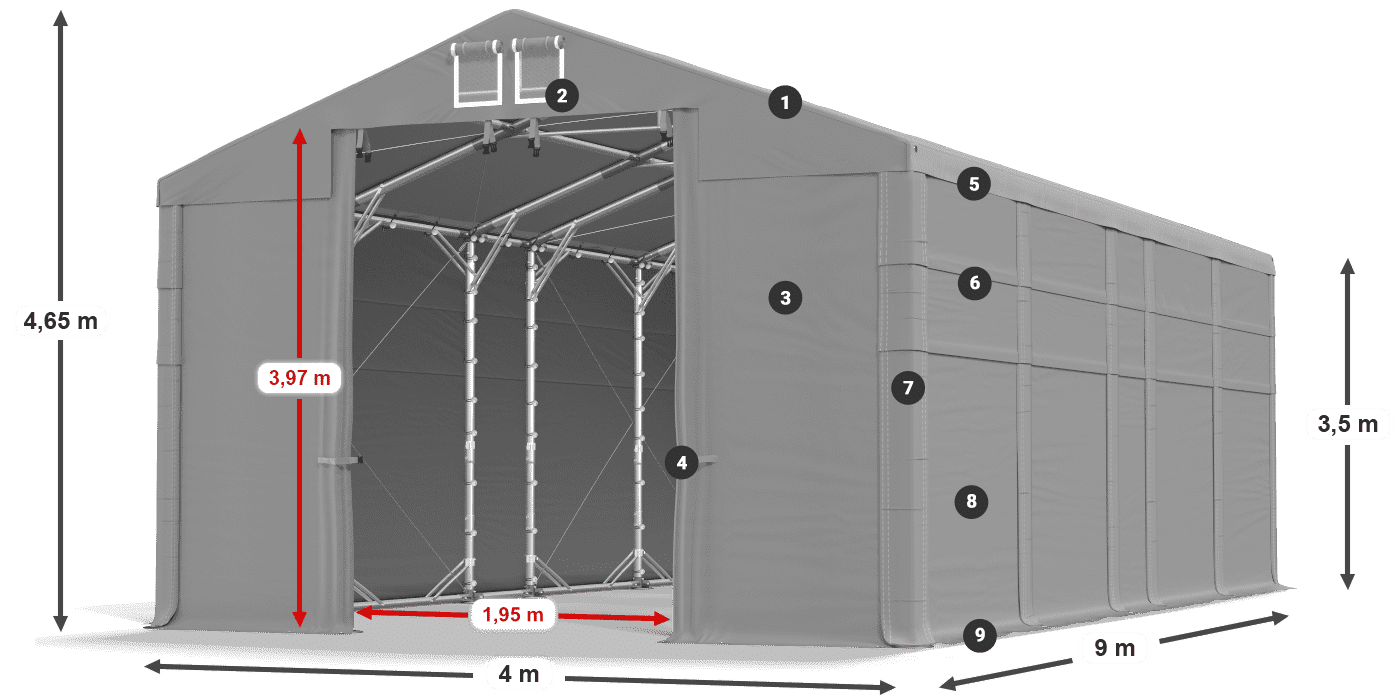 4,65 m
3,97 m
1,95 m
4 m
9 m
3,5 m
1
2
3
4
5
6
7
8
9