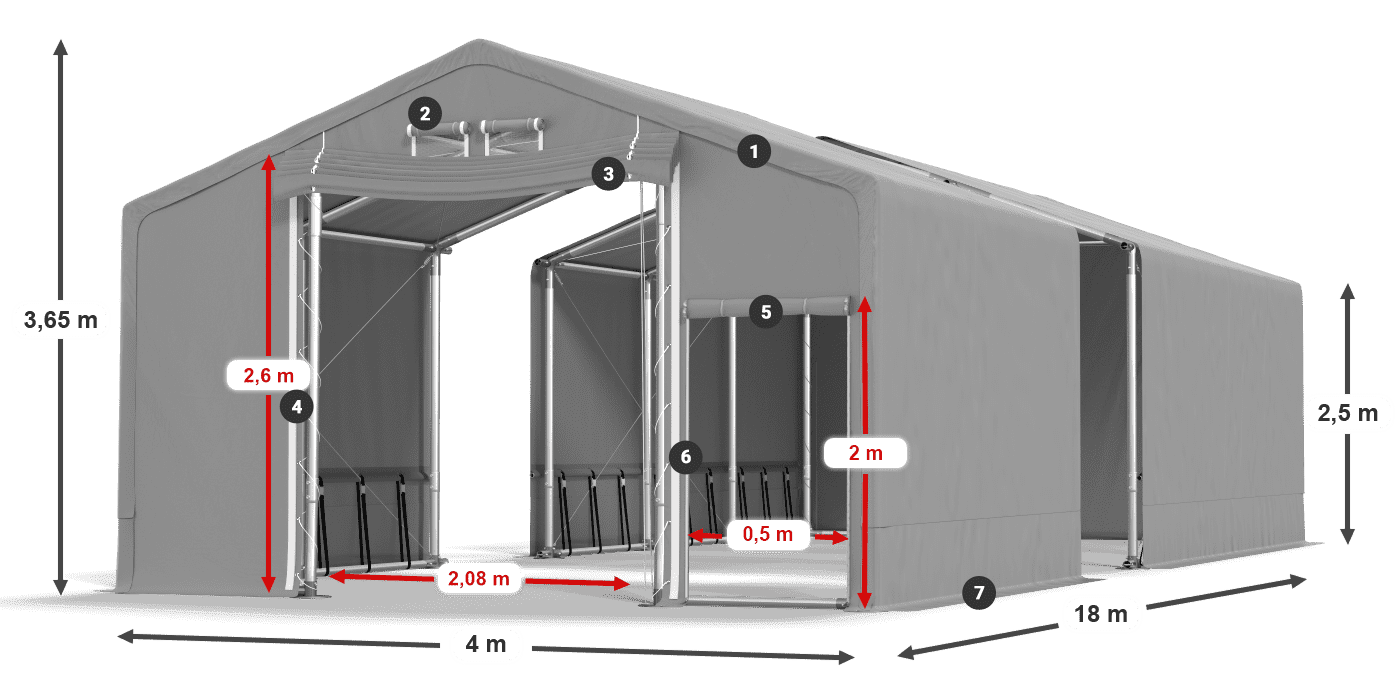 3,65 m
2
1
3
2,6 m
4
5
6
2 m
2,5 m
0,5 m
2,08 m
7
4 m
18 m